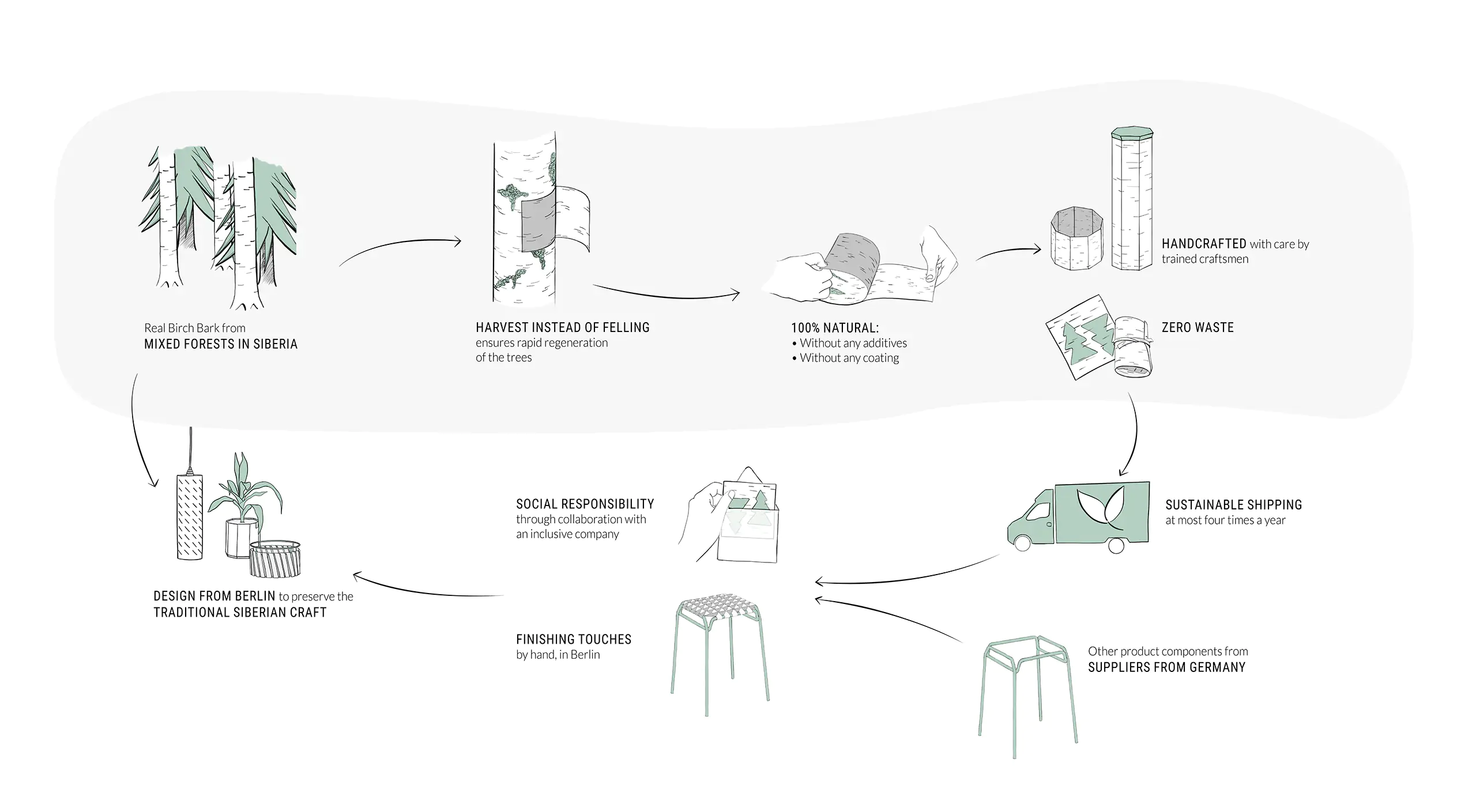 Real Birch Bark from
MIXED FORESTS IN SIBERIA

HARVEST INSTEAD OF FELLING
ensures rapid regeneration of the trees

100% NATURAL:
• Without any additives
• Without any coating

HANDCRAFTED with care by trained craftsmen

ZERO WASTE

SUSTAINABLE SHIPPING
at most four times a year

Other product components from
SUPPLIERS FROM GERMANY

SOCIAL RESPONSIBILITY
through collaboration with an inclusive company

FINISHING TOUCHES
by hand, in Berlin

DESIGN FROM BERLIN to preserve the
TRADITIONAL SIBERIAN CRAFT